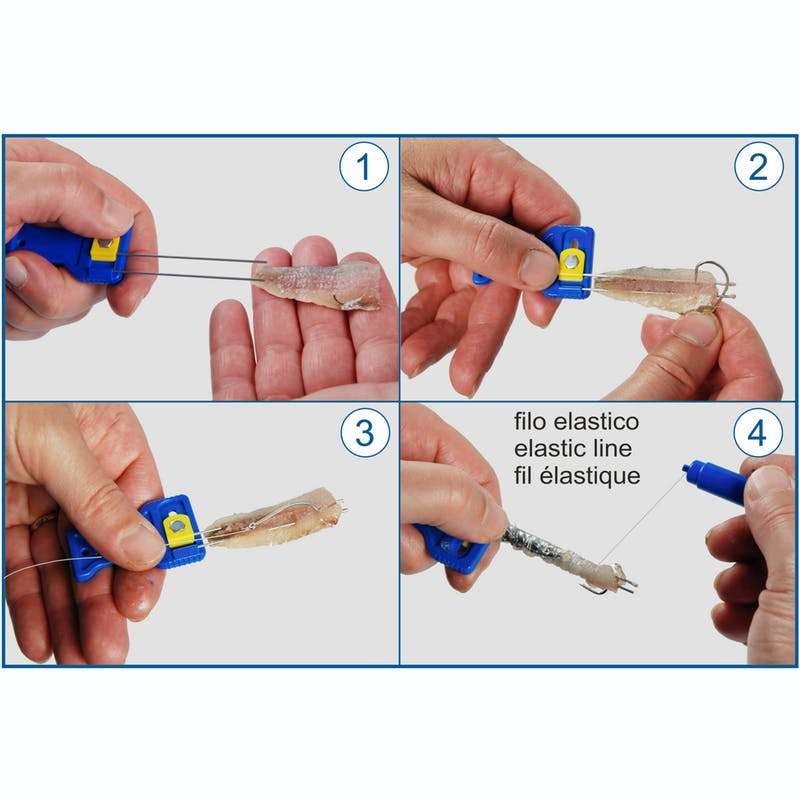 1

2

3

filo elastico
elastic line
fil élastique

4