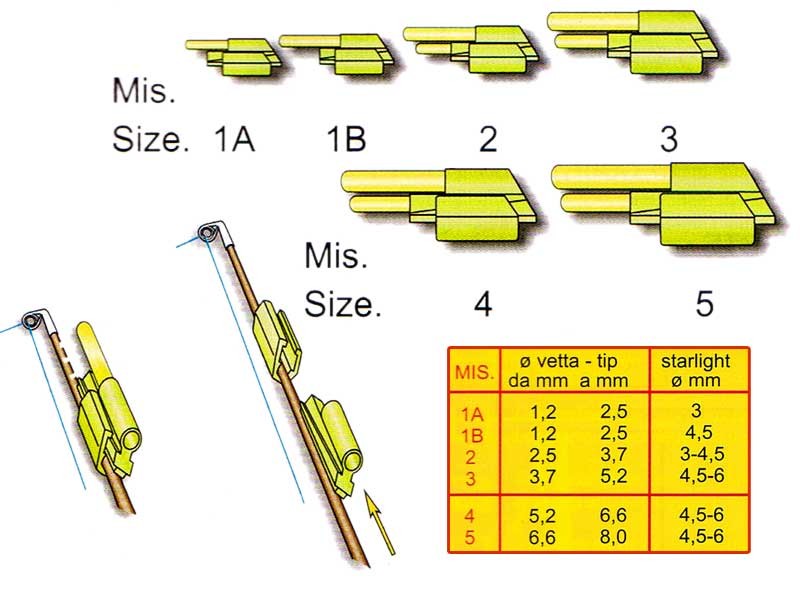 Mis.
Size. 1A 1B 2 3

Mis.
Size. 4 5

| MIS. | ø vetta - tip da mm | a mm | starlight ø mm |
|---|---|---|---|
| 1A | 1,2 | 2,5 | 3 |
| 1B | 1,2 | 2,5 | 4,5 |
| 2 | 2,5 | 3,7 | 3-4,5 |
| 3 | 3,7 | 5,2 | 4,5-6 |
| 4 | 5,2 | 6,6 | 4,5-6 |
| 5 | 6,6 | 8,0 | 4,5-6 |